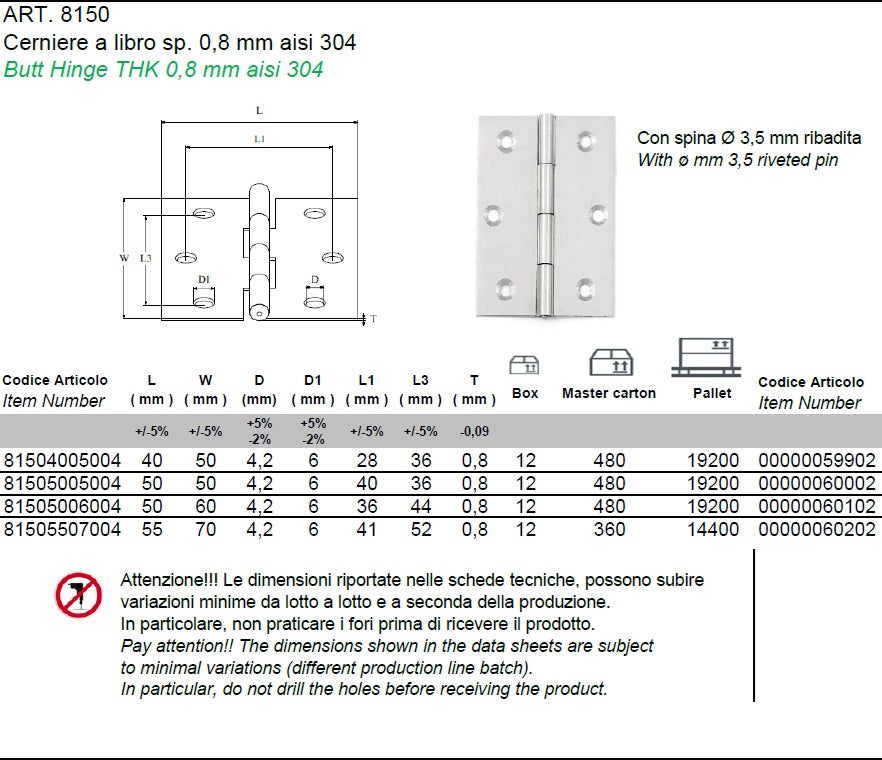 ART. 8150
Cerniere a libro sp. 0,8 mm aisi 304
Butt Hinge THK 0,8 mm aisi 304

L
L1
W
L3
D1
D
T

Con spina Ø 3,5 mm ribadita
With ø mm 3,5 riveted pin

| Codice Articolo Item Number | L ( mm ) | W ( mm ) | D (mm) | D1 ( mm ) | L1 ( mm ) | L3 ( mm ) | T ( mm ) | Box | Master carton | Pallet | Codice Articolo Item Number |
|---|---|---|---|---|---|---|---|---|---|---|---|
| | +/-5% | +/-5% | +5% -2% | +5% -2% | +/-5% | +/-5% | -0,09 | | | | |
| 81504005004 | 40 | 50 | 4,2 | 6 | 28 | 36 | 0,8 | 12 | 480 | 19200 | 00000059902 |
| 81505005004 | 50 | 50 | 4,2 | 6 | 40 | 36 | 0,8 | 12 | 480 | 19200 | 00000060002 |
| 81505006004 | 50 | 60 | 4,2 | 6 | 36 | 44 | 0,8 | 12 | 480 | 19200 | 00000060102 |
| 81505507004 | 55 | 70 | 4,2 | 6 | 41 | 52 | 0,8 | 12 | 360 | 14400 | 00000060202 |

Attenzione!!! Le dimensioni riportate nelle schede tecniche, possono subire variazioni minime da lotto a lotto e a seconda della produzione.
In particolare, non praticare i fori prima di ricevere il prodotto.
Pay attention!! The dimensions shown in the data sheets are subject to minimal variations (different production line batch).
In particular, do not drill the holes before receiving the product.